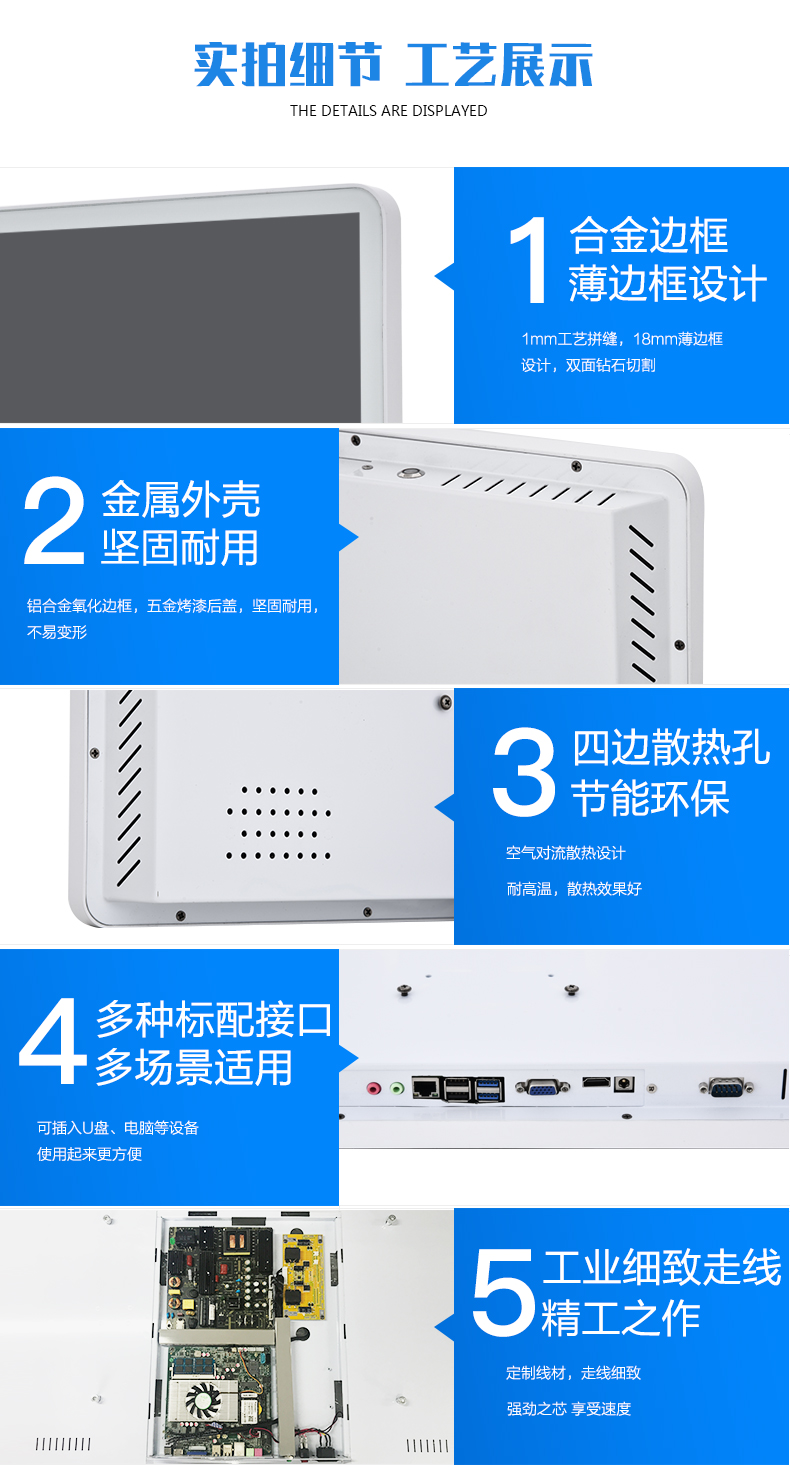 实拍细节 工艺展示
THE DETAILS ARE DISPLAYED

1 合金边框
薄边框设计

1mm工艺拼缝，18mm薄边框设计，双面钻石切割

2 金属外壳
坚固耐用

铝合金氧化边框，五金烤漆后盖，坚固耐用，不易变形

3 四边散热孔
节能环保

空气对流散热设计

耐高温，散热效果好

4 多种标配接口
多场景适用

可插入U盘、电脑等设备
使用起来更方便

5 工业细致走线
精工之作

定制线材，走线细致

强劲之芯 享受速度